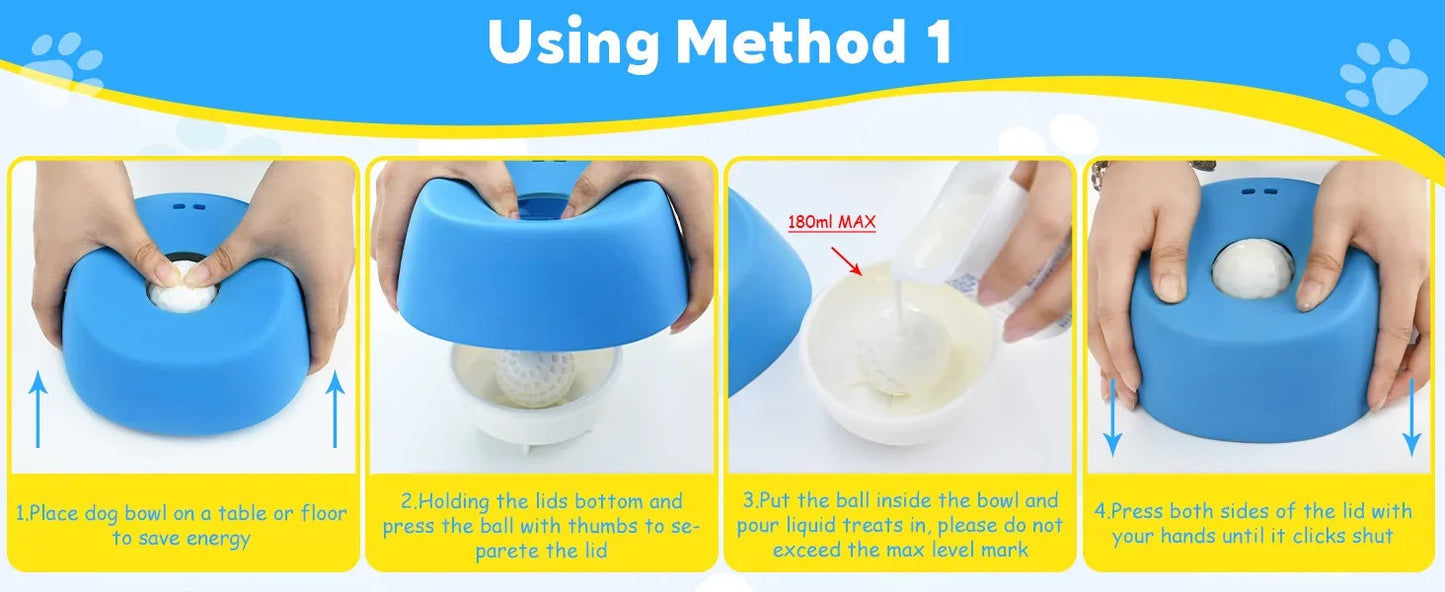 Using Method 1

1.Place dog bowl on a table or floor to save energy

2.Holding the lids bottom and press the ball with thumbs to separete the lid

180ml MAX

3.Put the ball inside the bowl and pour liquid treats in, please do not exceed the max level mark

4.Press both sides of the lid with your hands until it clicks shut