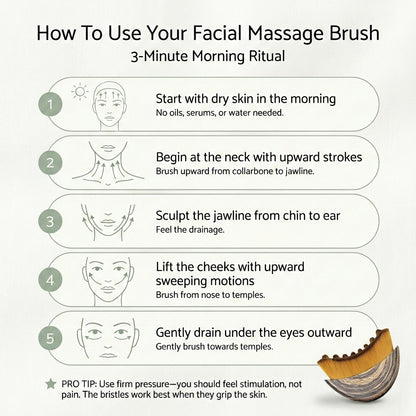 How To Use Your Facial Massage Brush
3-Minute Morning Ritual

1
Start with dry skin in the morning
No oils, serums, or water needed.

2
Begin at the neck with upward strokes
Brush upward from collarbone to jawline.

3
Sculpt the jawline from chin to ear
Feel the drainage.

4
Lift the cheeks with upward sweeping motions
Brush from nose to temples.

5
Gently drain under the eyes outward
Gently brush towards temples.

PRO TIP: Use firm pressure—you should feel stimulation, not pain. The bristles work best when they grip the skin.