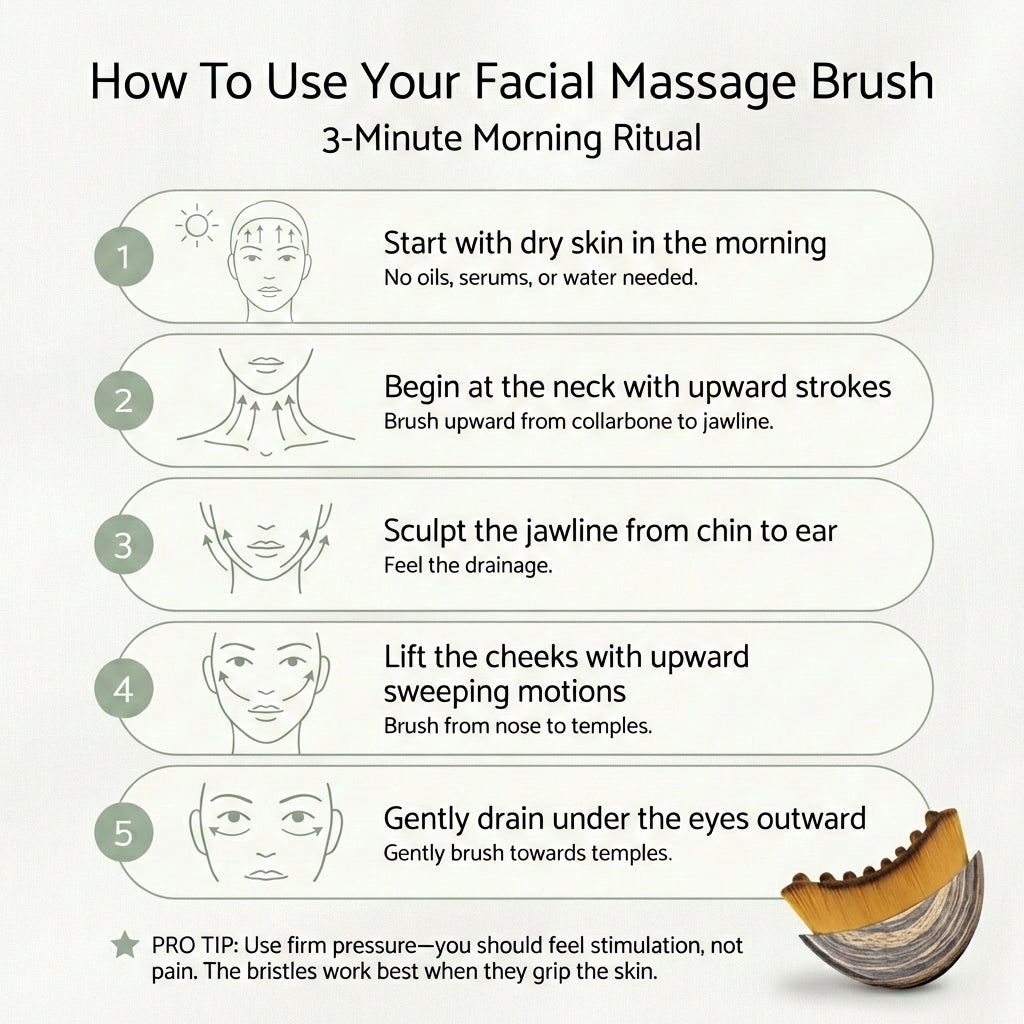 How To Use Your Facial Massage Brush
3-Minute Morning Ritual

1
Start with dry skin in the morning
No oils, serums, or water needed.

2
Begin at the neck with upward strokes
Brush upward from collarbone to jawline.

3
Sculpt the jawline from chin to ear
Feel the drainage.

4
Lift the cheeks with upward sweeping motions
Brush from nose to temples.

5
Gently drain under the eyes outward
Gently brush towards temples.

PRO TIP: Use firm pressure—you should feel stimulation, not pain. The bristles work best when they grip the skin.